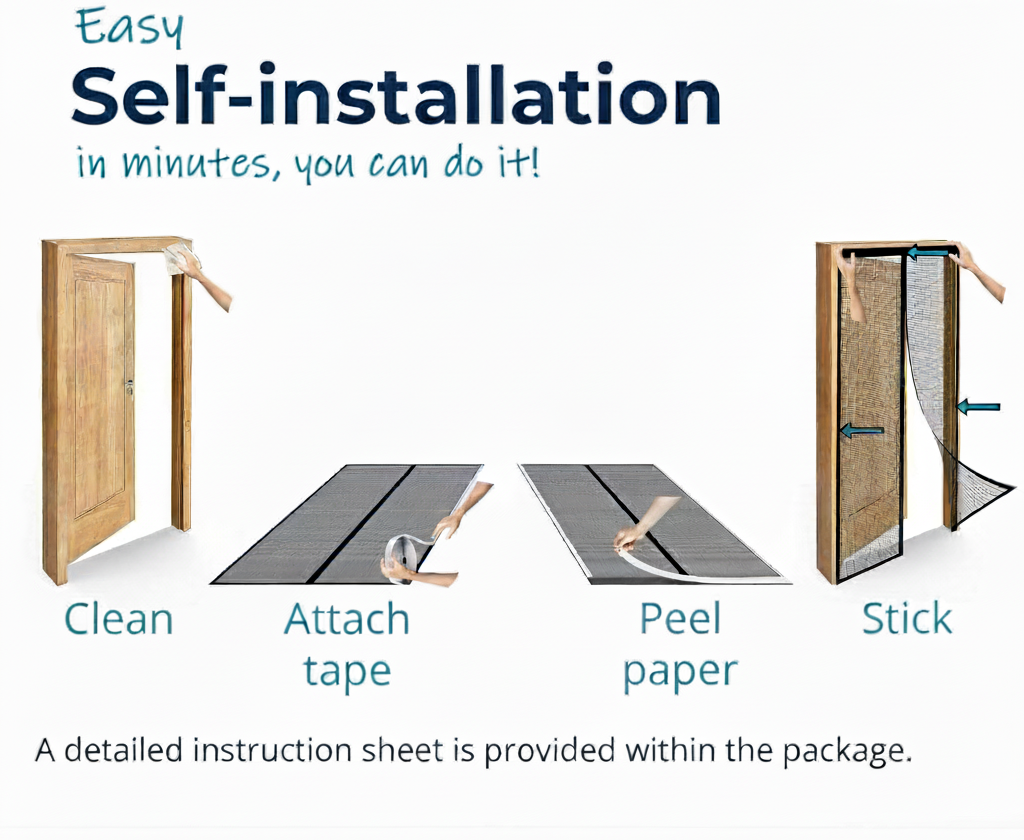 Easy
Self-installation
in minutes, you can do it!

Clean

Attach tape

Peel paper

Stick

A detailed instruction sheet is provided within the package.